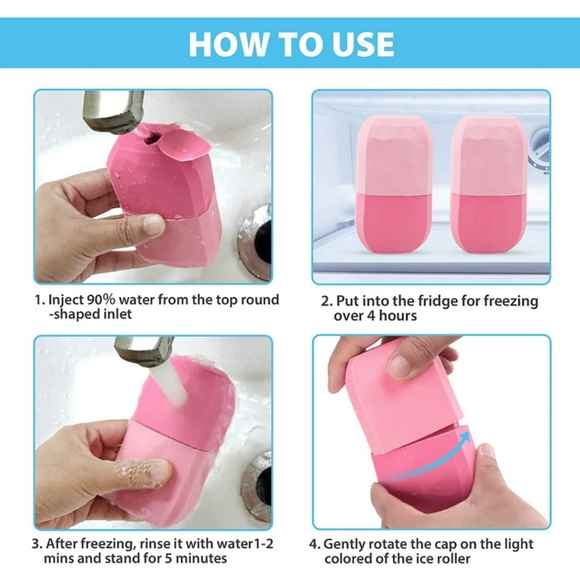 HOW TO USE

1. Inject 90% water from the top round -shaped inlet

2. Put into the fridge for freezing over 4 hours

3. After freezing, rinse it with water1-2 mins and stand for 5 minutes

4. Gently rotate the cap on the light colored of the ice roller